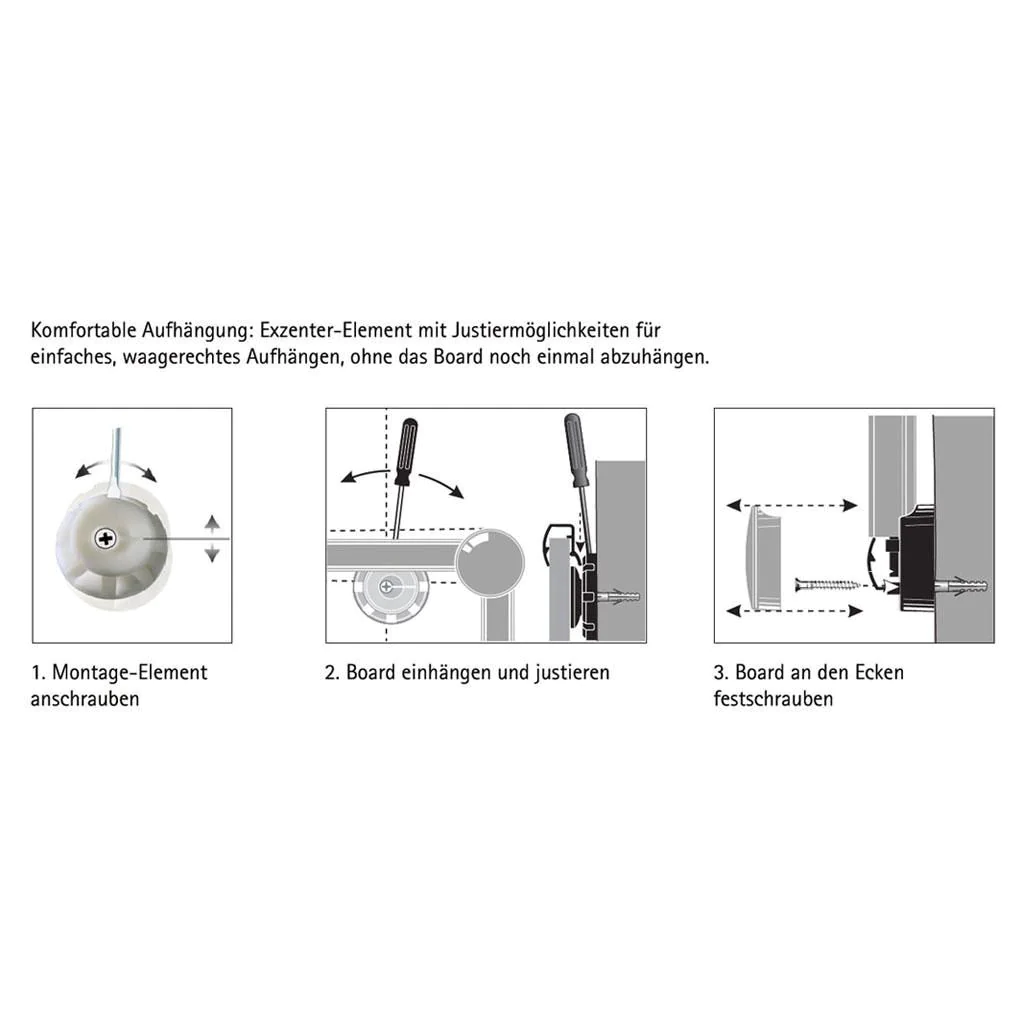 Komfortable Aufhängung: Exzenter-Element mit Justiermöglichkeiten für einfaches, waagerechtes Aufhängen, ohne das Board noch einmal abzuhängen.

1. Montage-Element anschrauben

2. Board einhängen und justieren

3. Board an den Ecken festschrauben